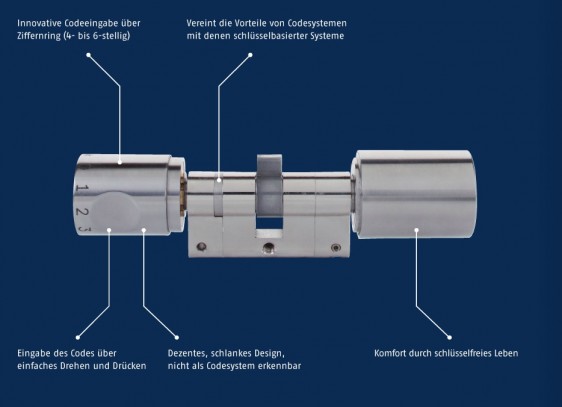 Innovative Codeeingabe über Ziffernring (4- bis 6-stellig)

Vereint die Vorteile von Codesystemen mit denen schlüsselbasierter Systeme

1
2
3

Eingabe des Codes über einfaches Drehen und Drücken

Dezentes, schlankes Design, nicht als Codesystem erkennbar

Komfort durch schlüsselfreies Leben